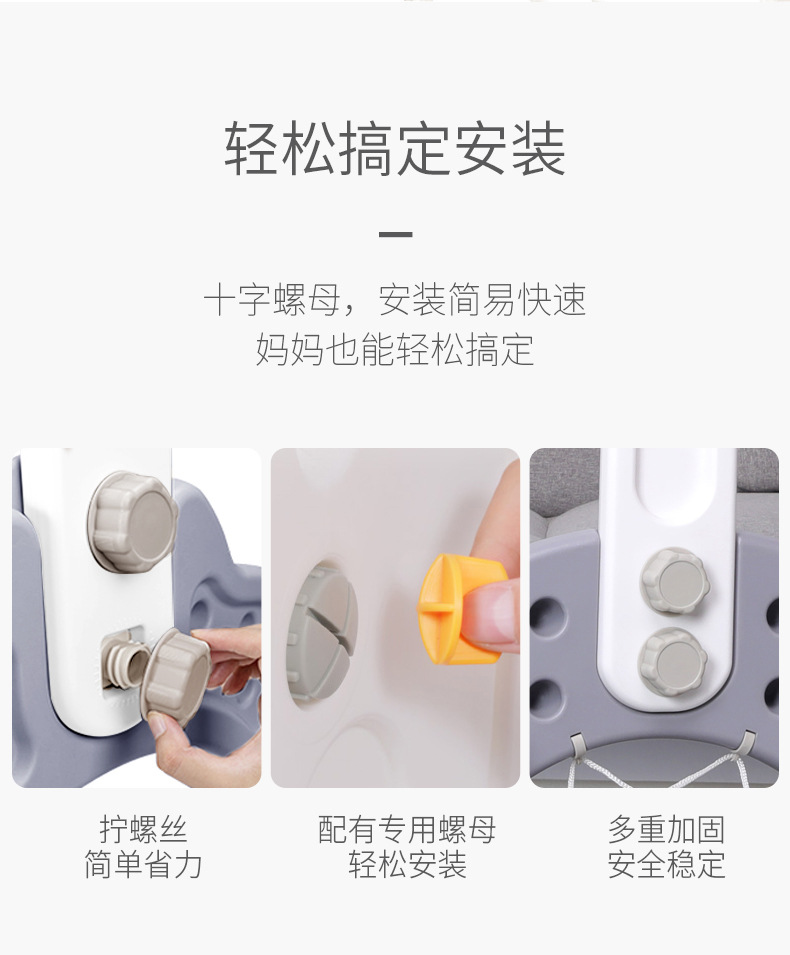 轻松搞定安装

十字螺母，安装简易快速
妈妈也能轻松搞定

拧螺丝
简单省力

配有专用螺母
轻松安装

多重加固
安全稳定